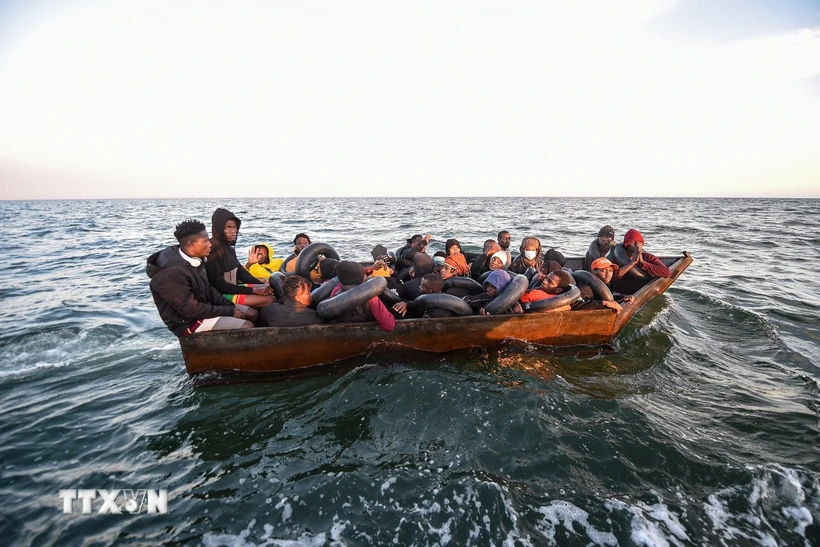 TTXVN