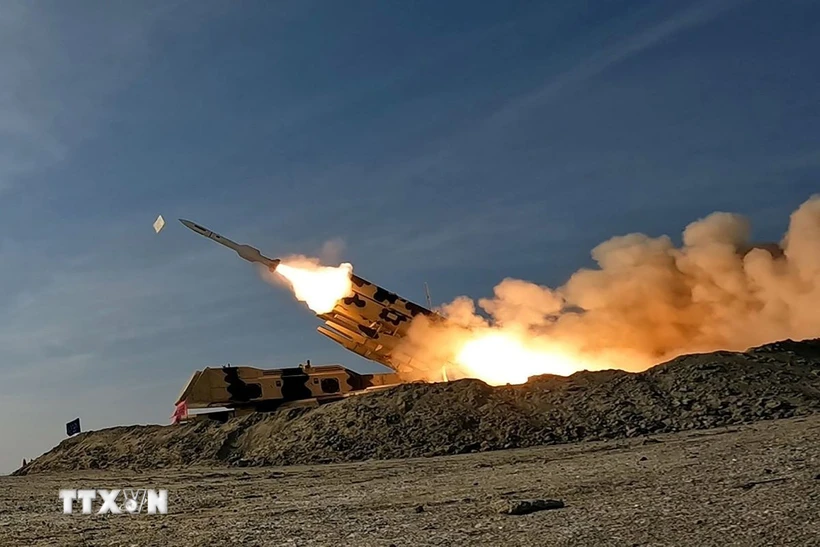 TTXVN