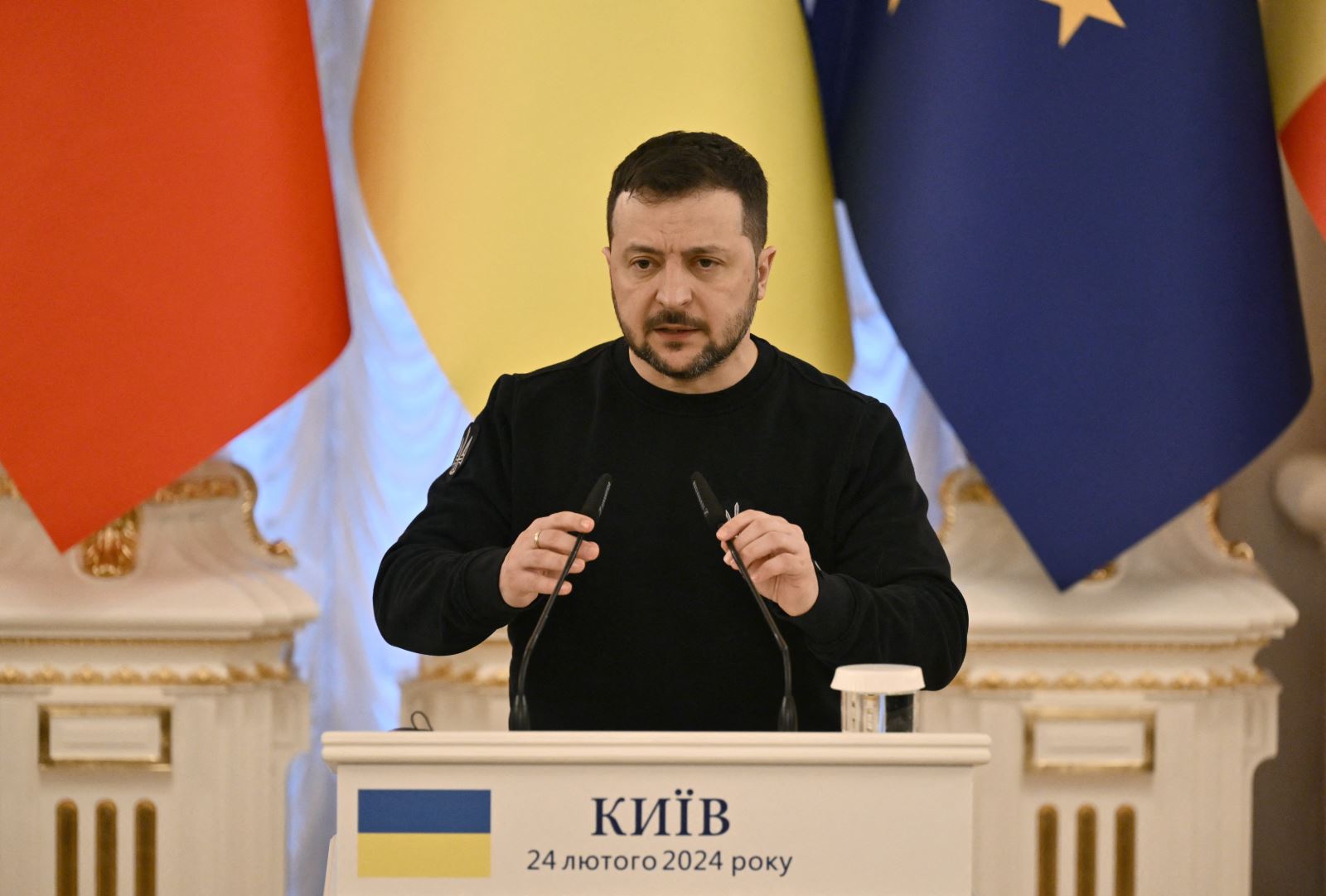 КИЇВ

24 лютого 2024 року