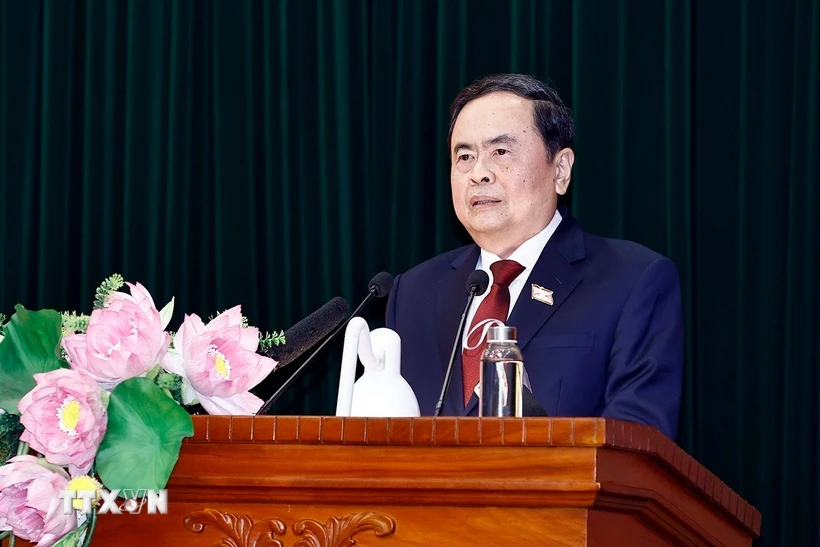 TTXVN