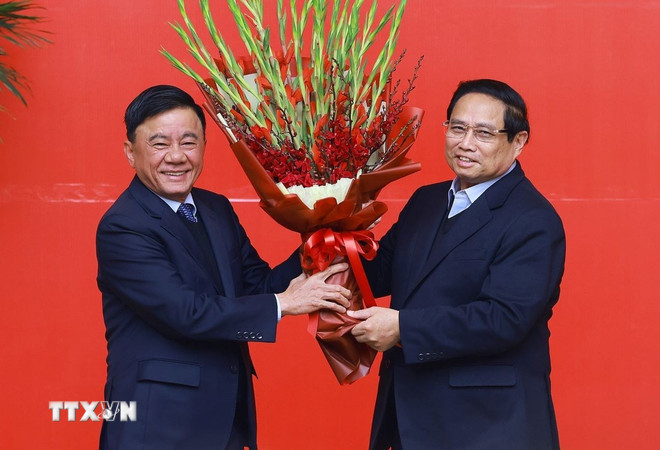 TTXVN