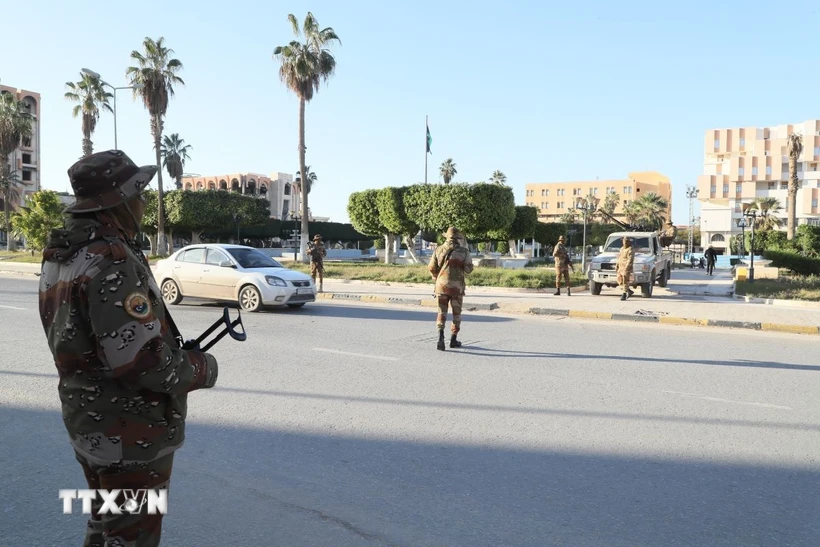 TTXVN