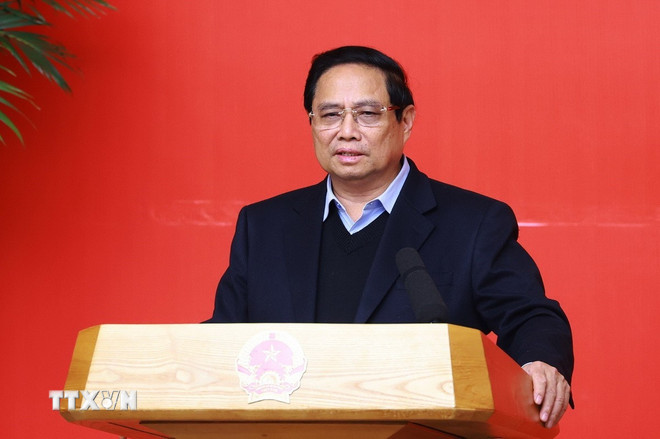 TTXVN