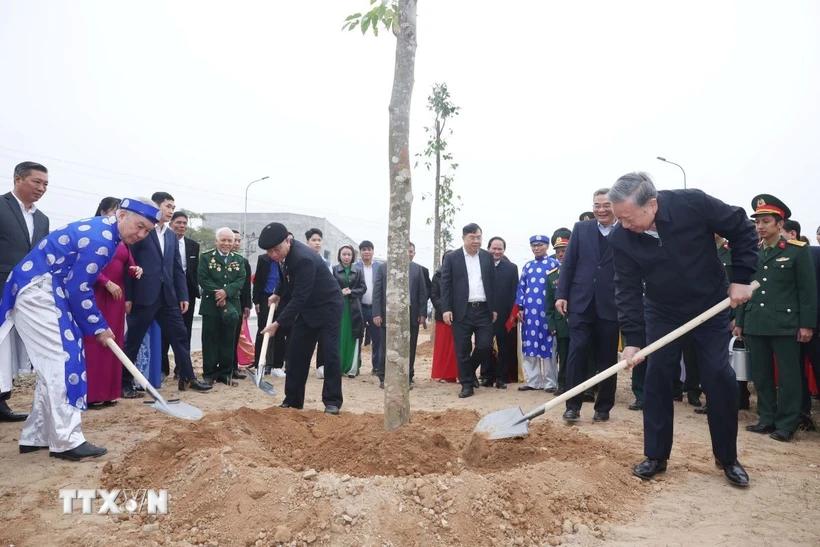 TTXVN