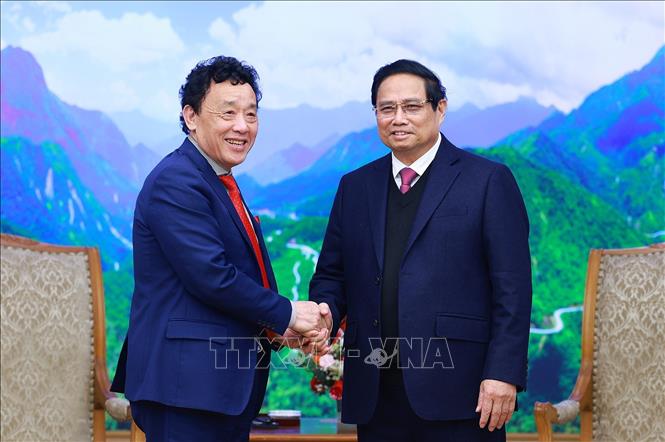 TTXVN - VNA