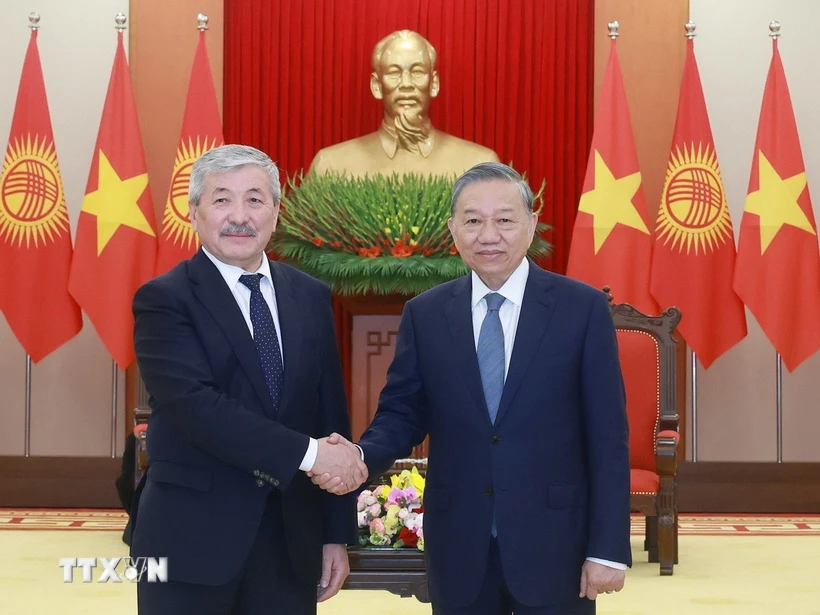 TTXVN