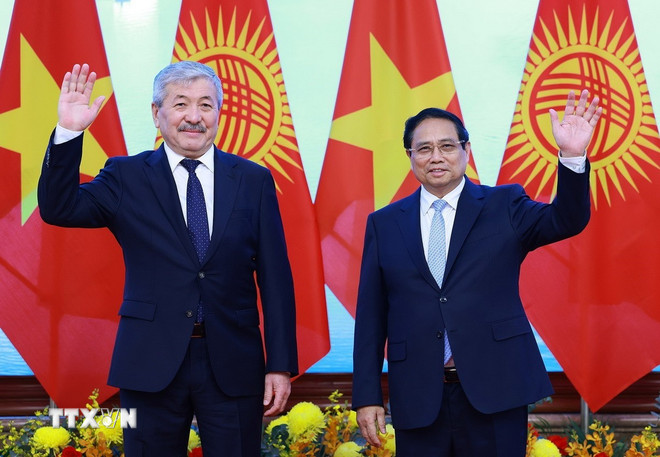 TTXVN