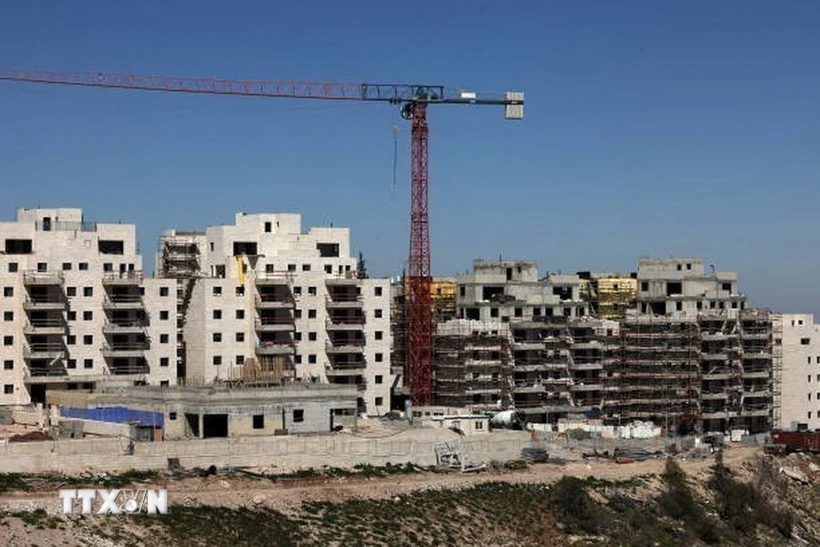 TTXVN