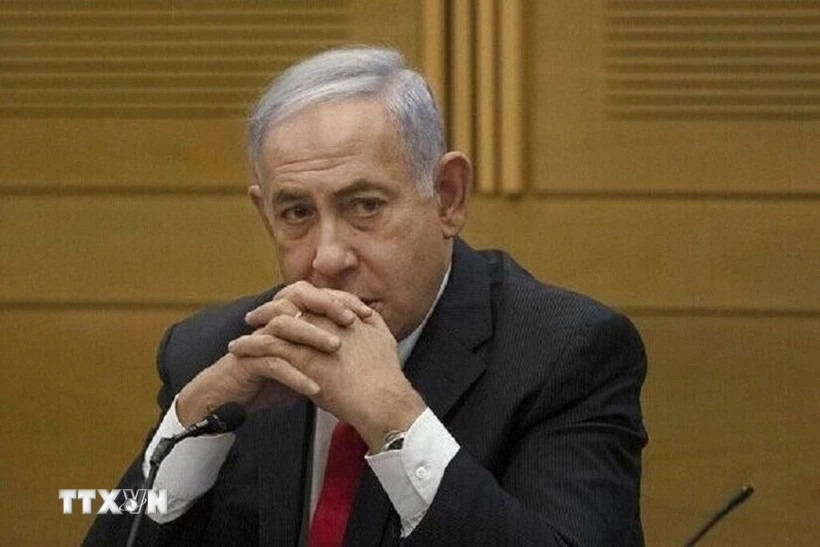 TTXVN