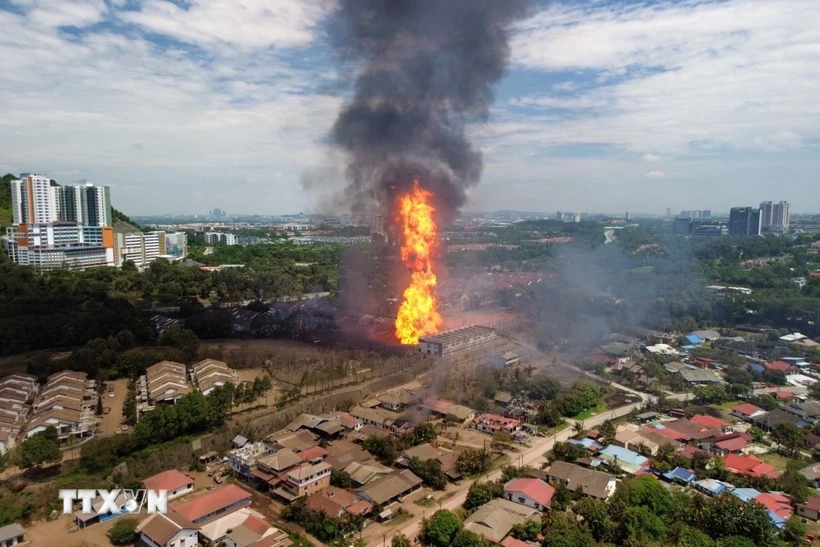 TTXVN