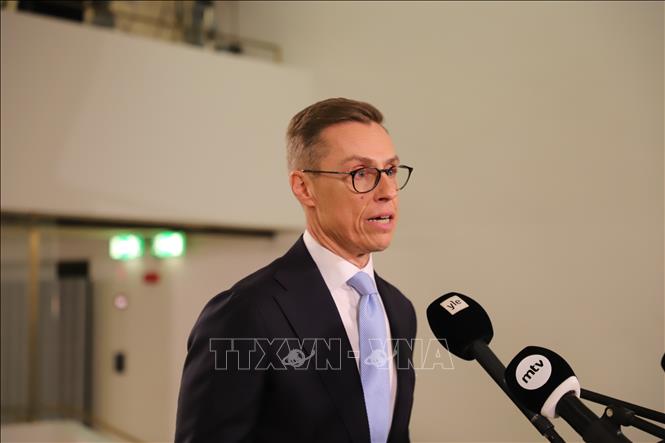 TTXVN - VNA

yle

mtv