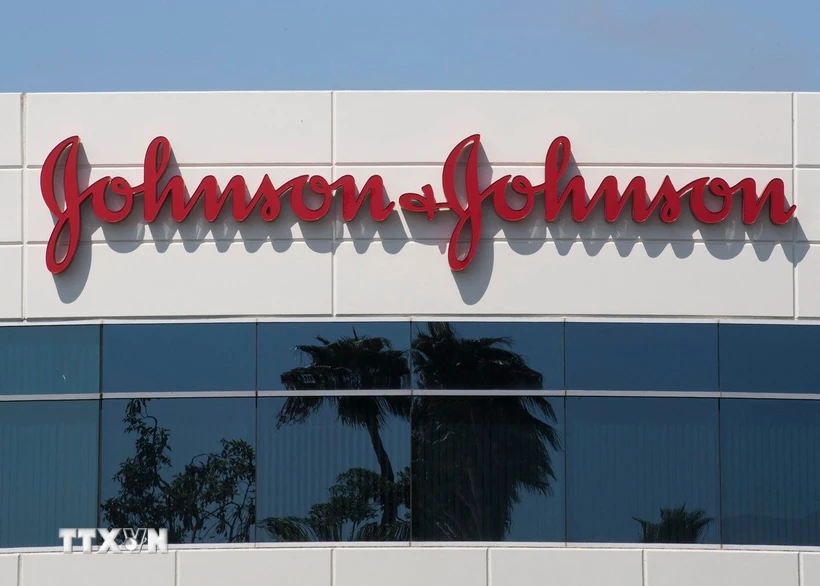 Johnson & Johnson

TTXVN