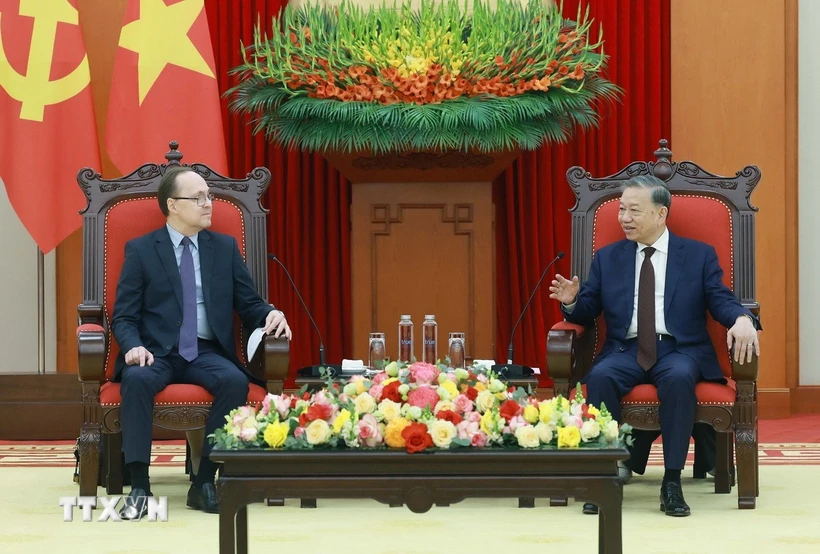 TTXVN