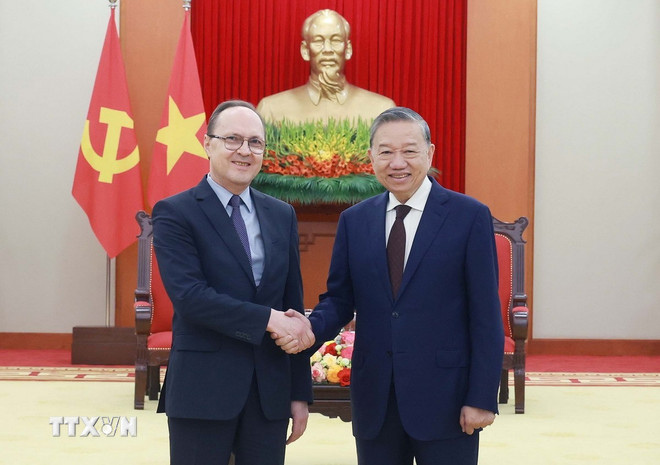 TTXVN