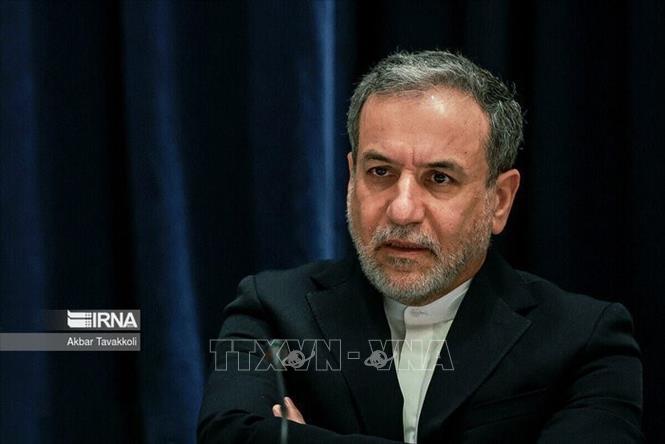 IRNA
Akbar Tavakkoli
TTXVN - VNA