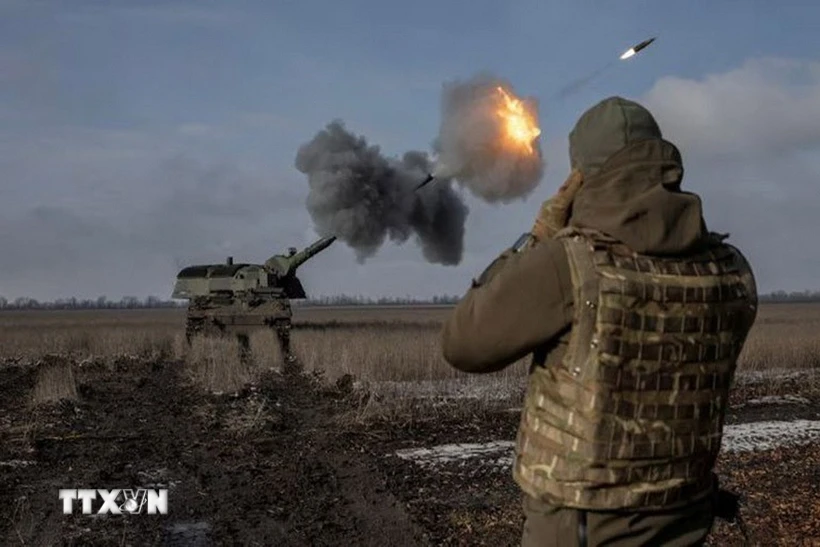 TTXVN