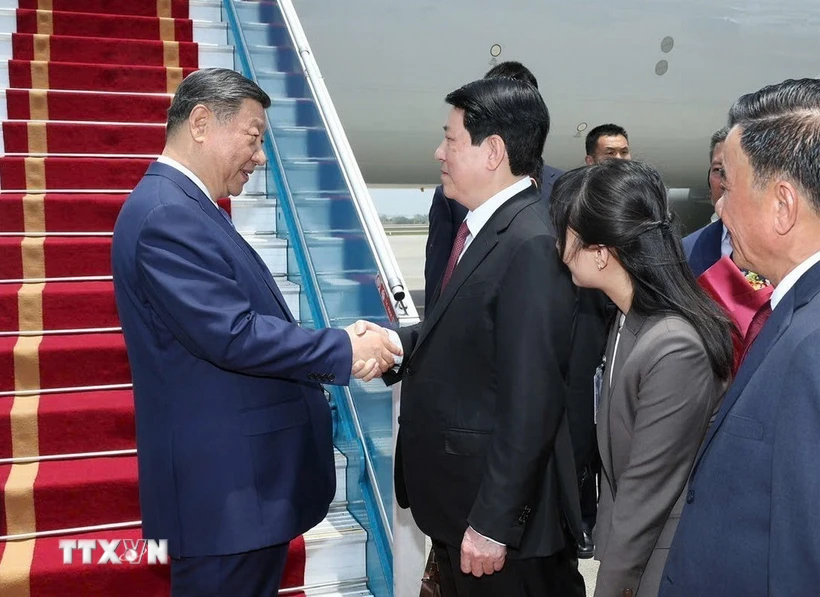 TTXVN