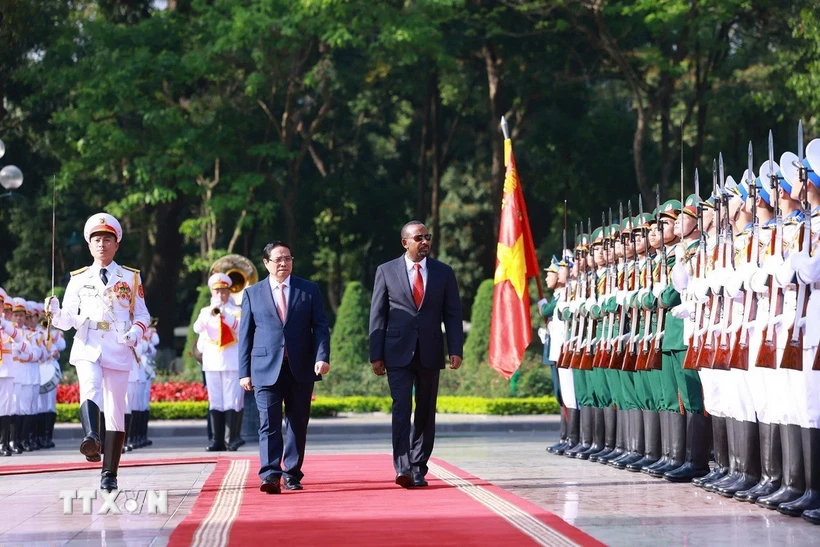 TTXVN