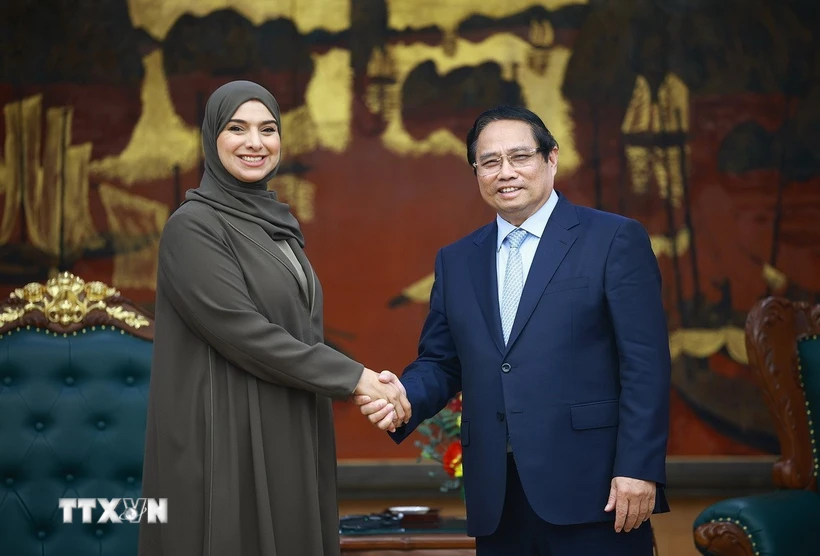 TTXVN