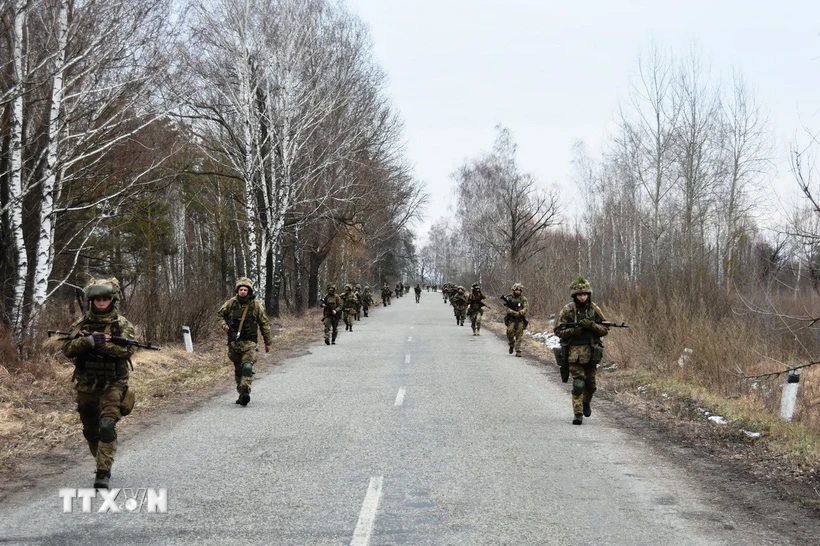 TTXVN