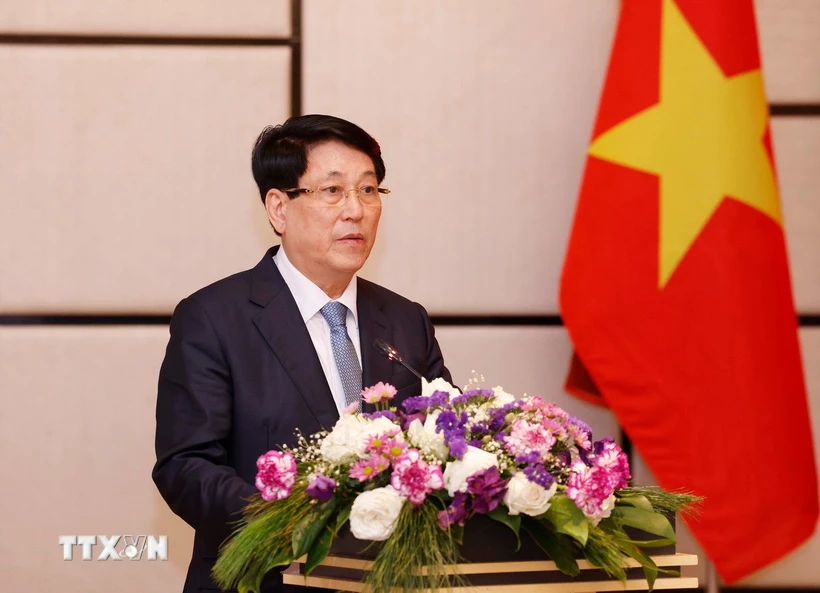 TTXVN