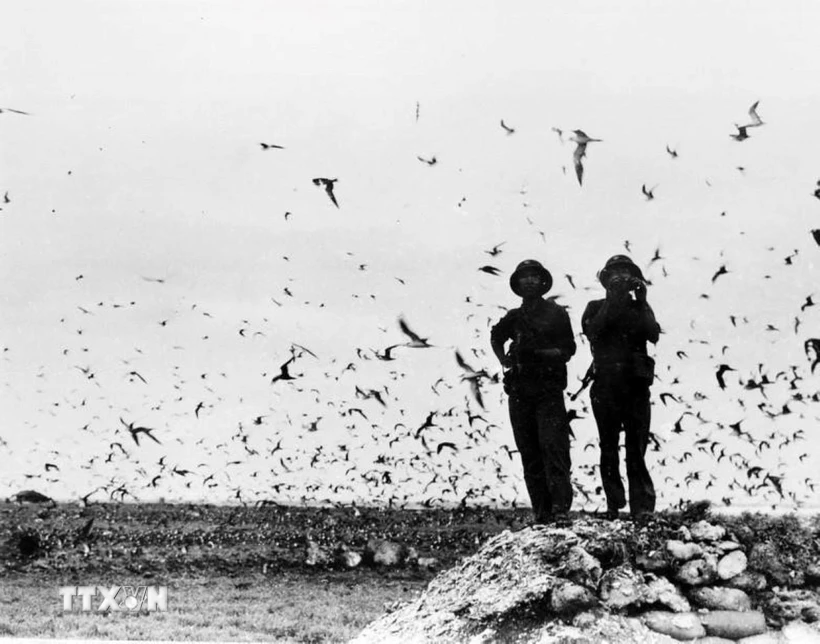 TTXVN