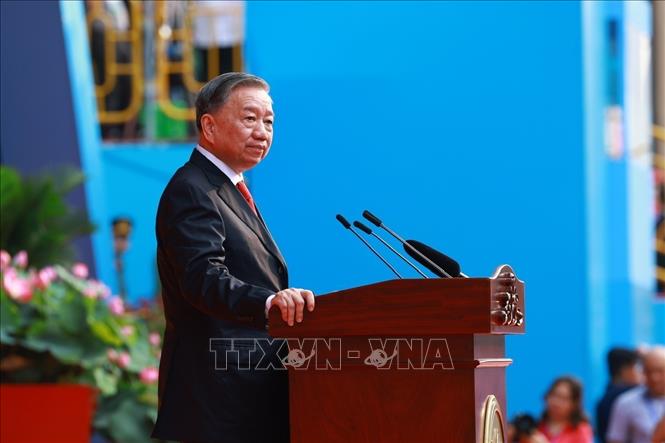 TTXVN - VNA