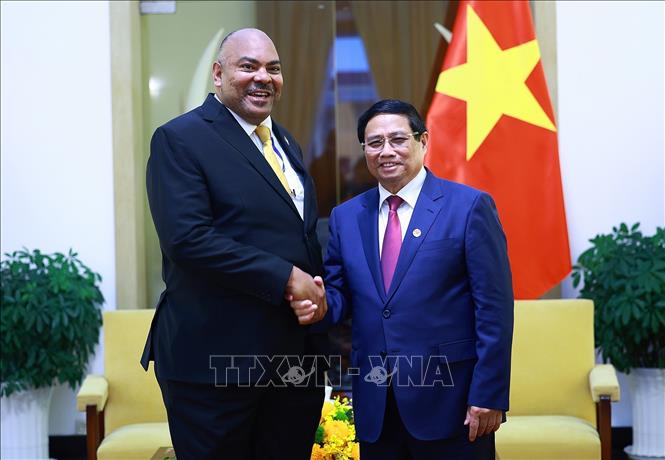 TTXVN - VNA