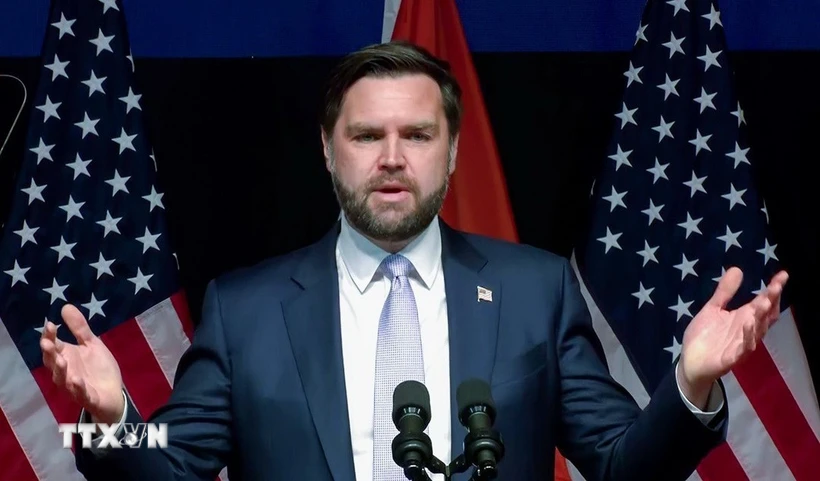 TTXVN