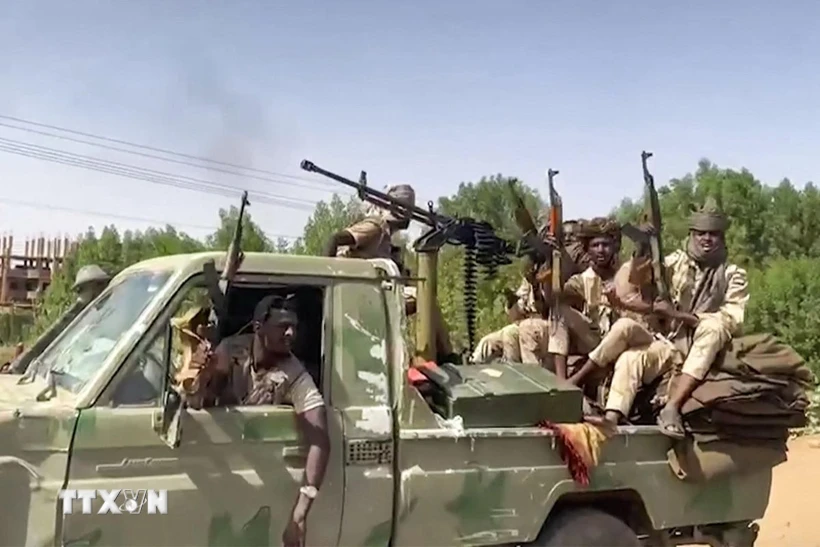 TTXVN