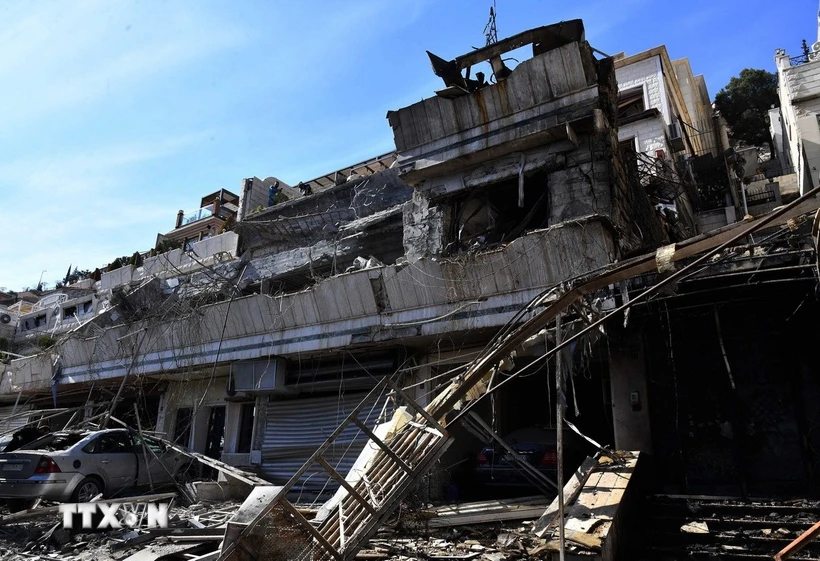 TTXVN