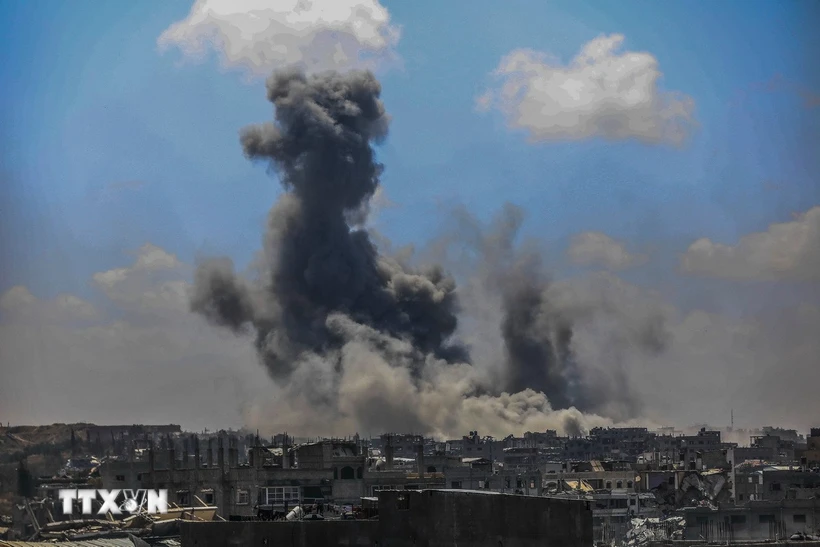 TTXVN