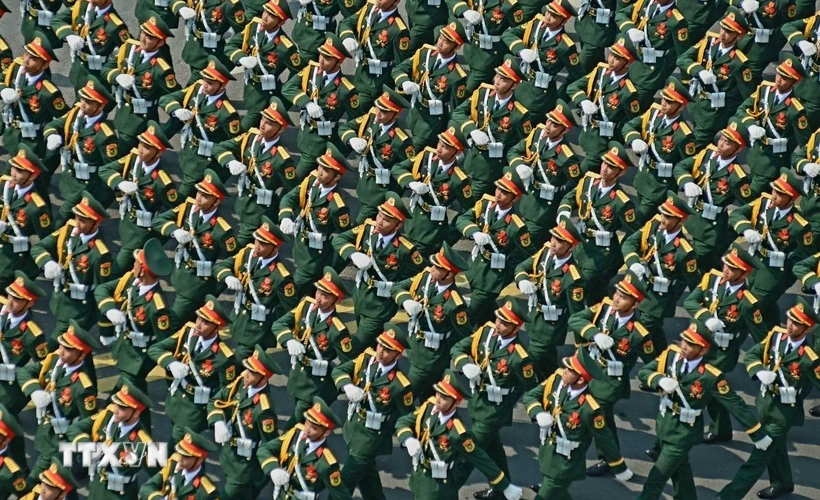 TTXVN