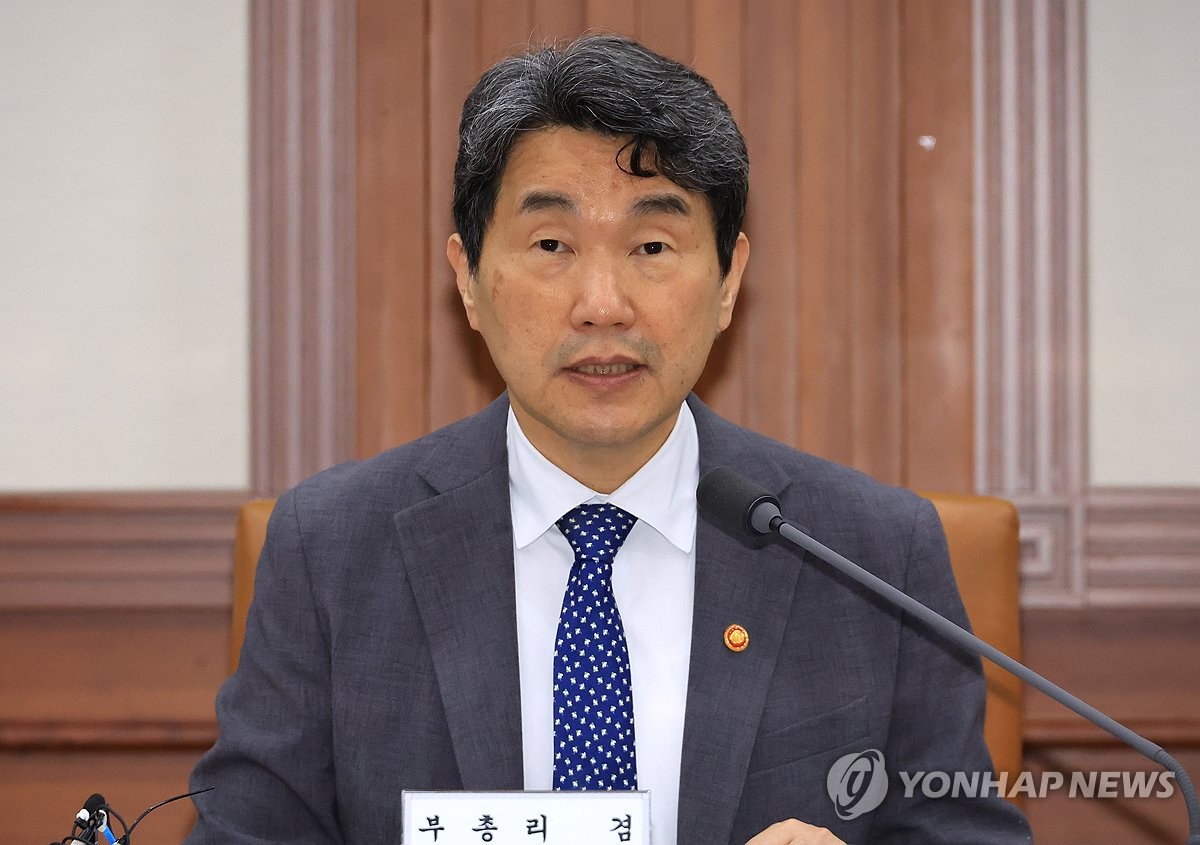 부총리 겸

YONHAP NEWS