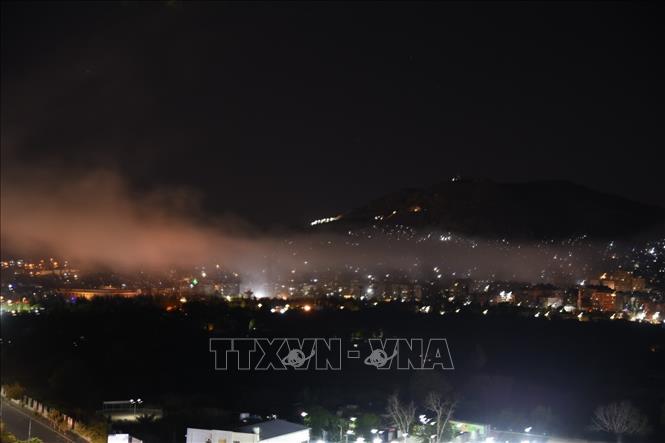 TTXVN - VNA