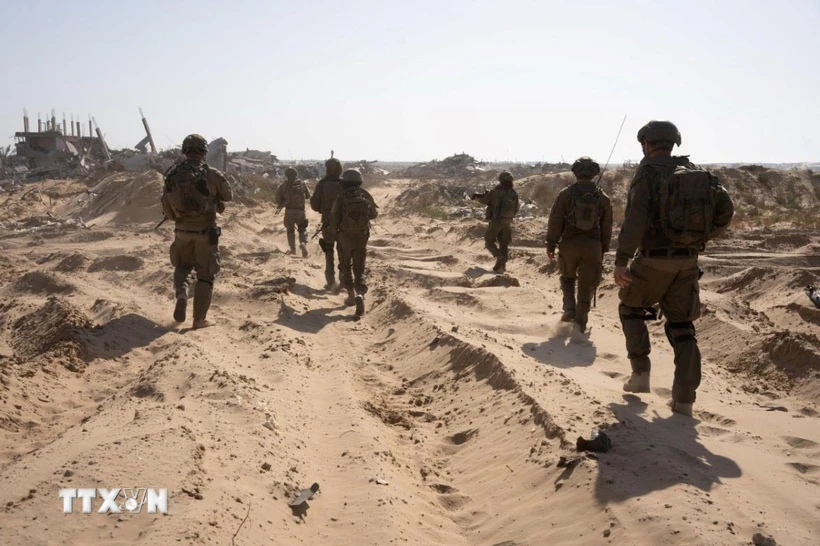 TTXVN