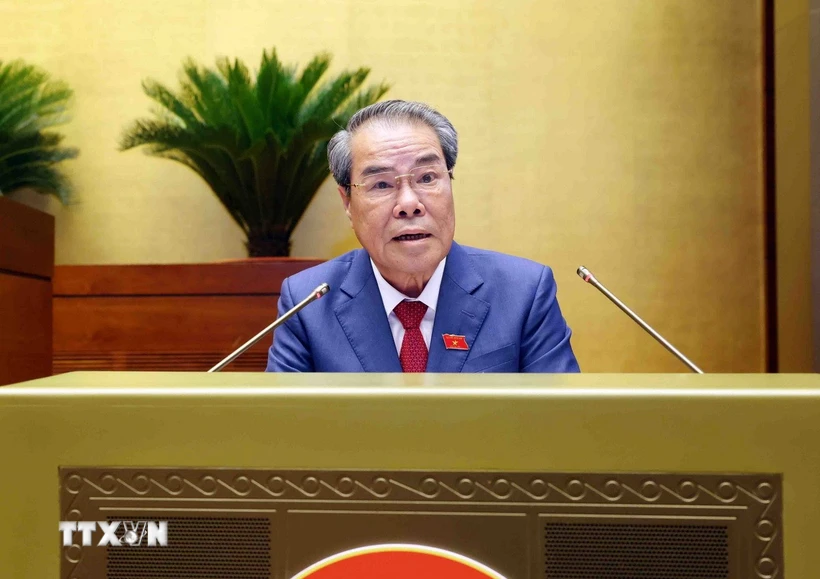 TTXVN