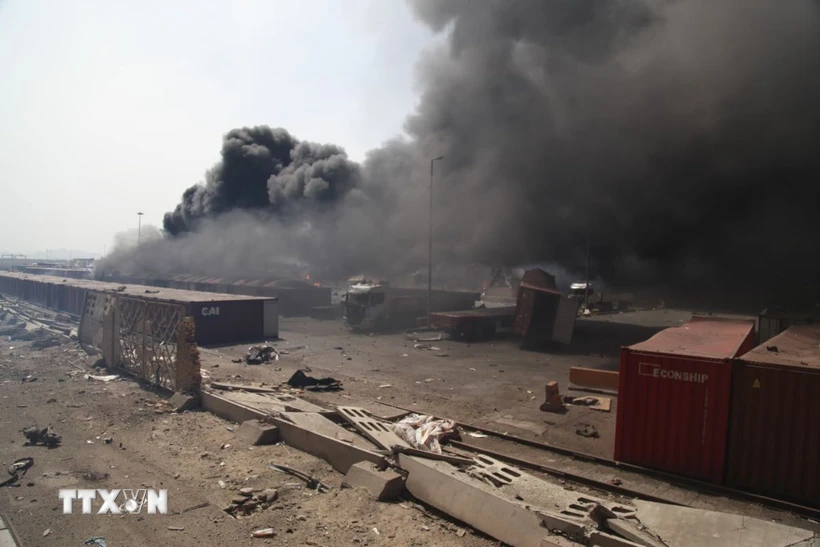 CAI

ECONSHIP

TTXVN