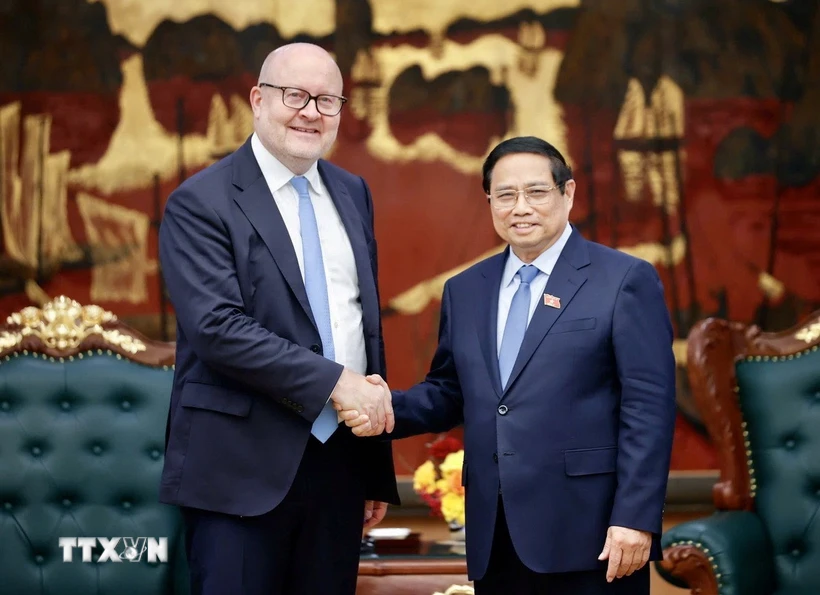 TTXVN