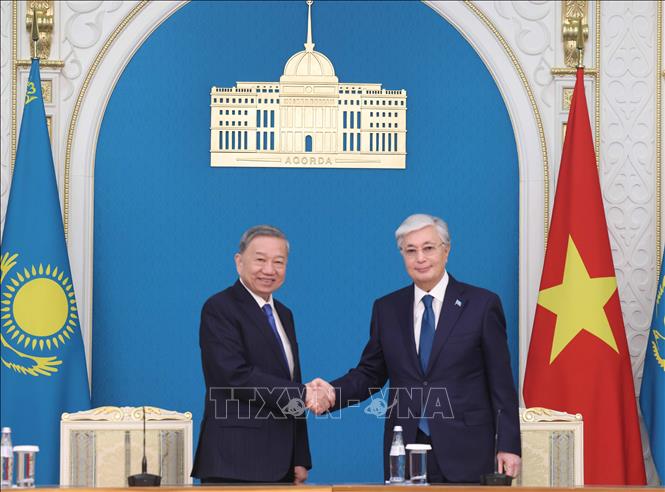 AQORDA

TTXVN - VNA