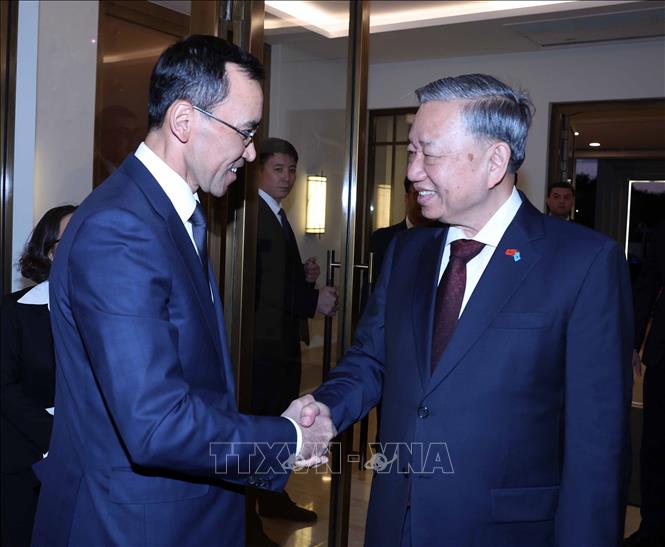 TTXVN - VNA