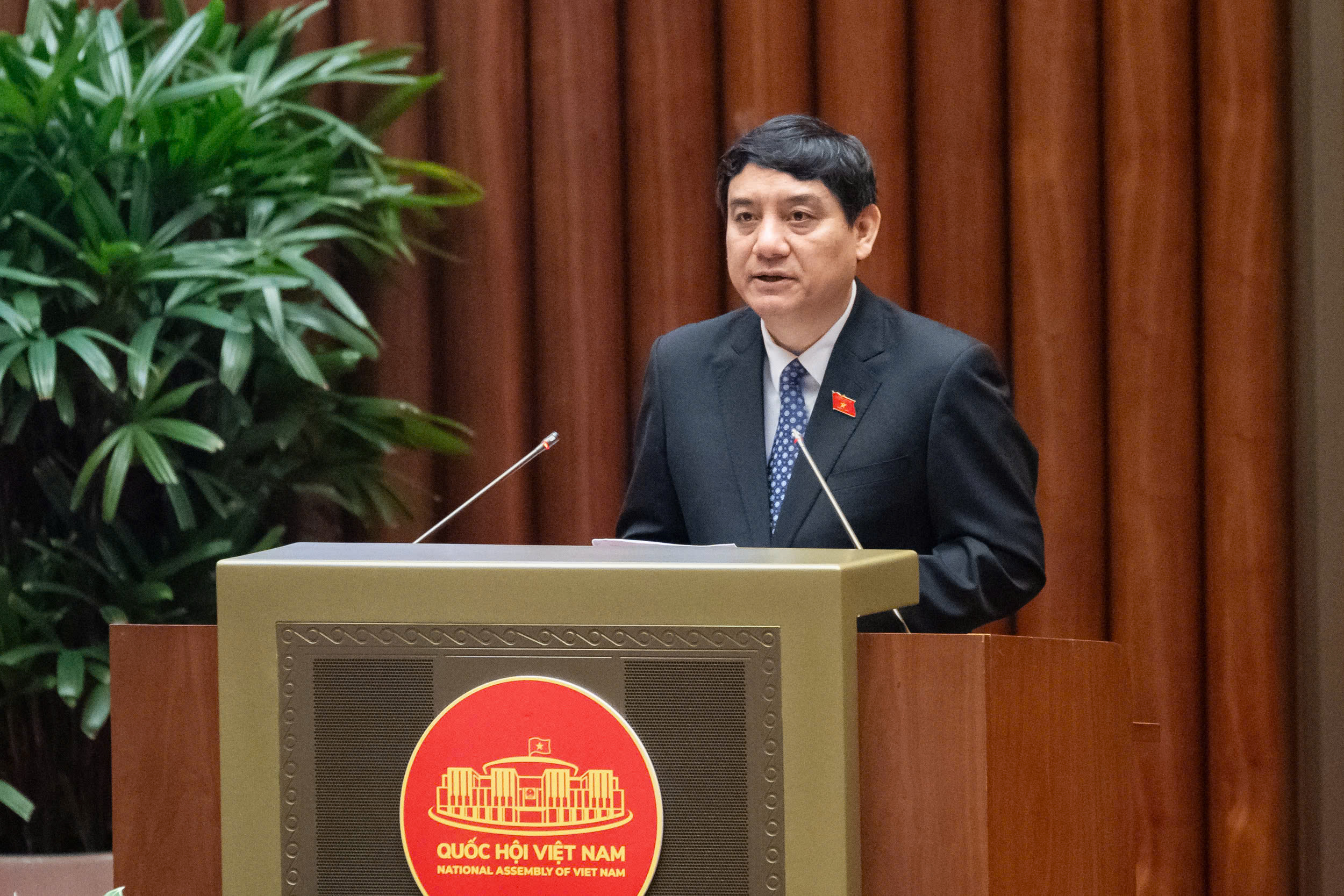 QUỐC HỘI VIỆT NAM
NATIONAL ASSEMBLY OF VIET NAM