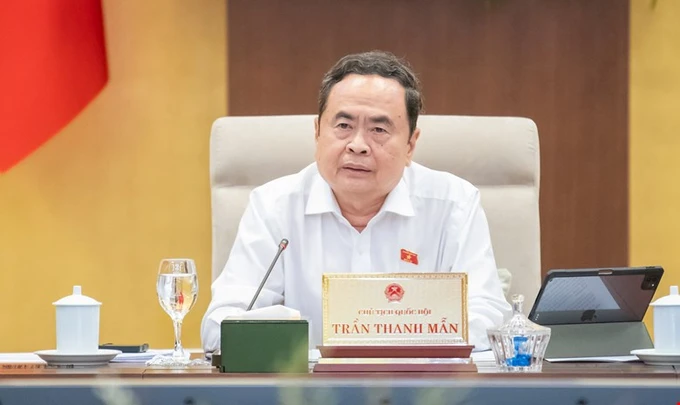 CHỦ TỊCH QUỐC HỘI
TRẦN THANH MẪN