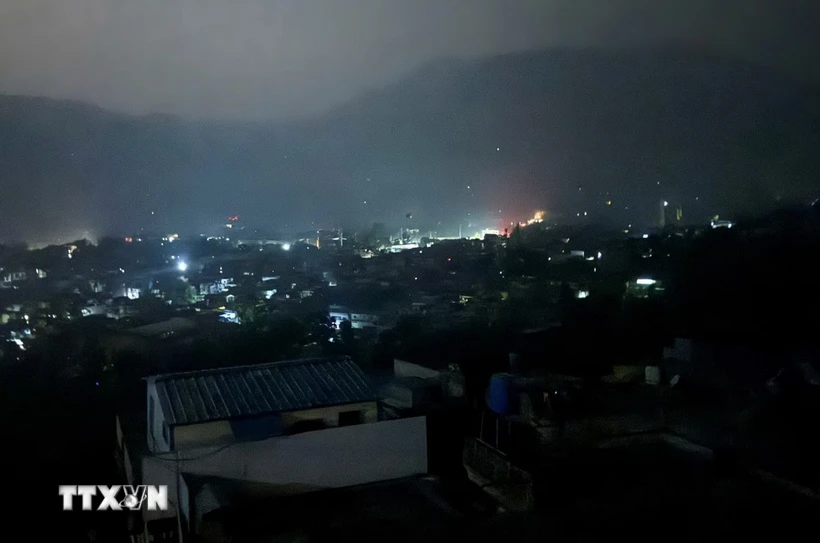 TTXVN