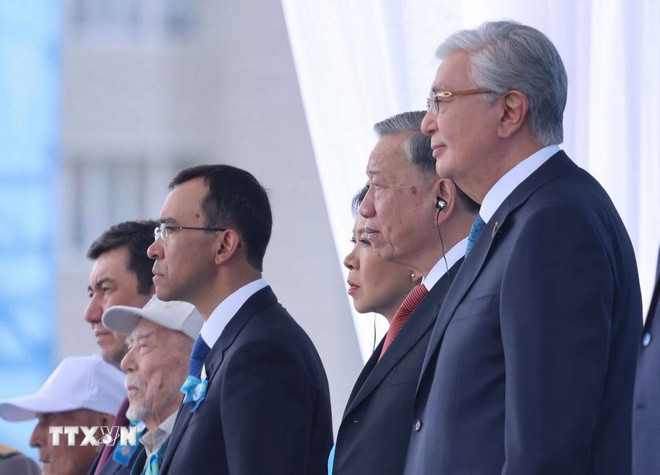 TTXVN