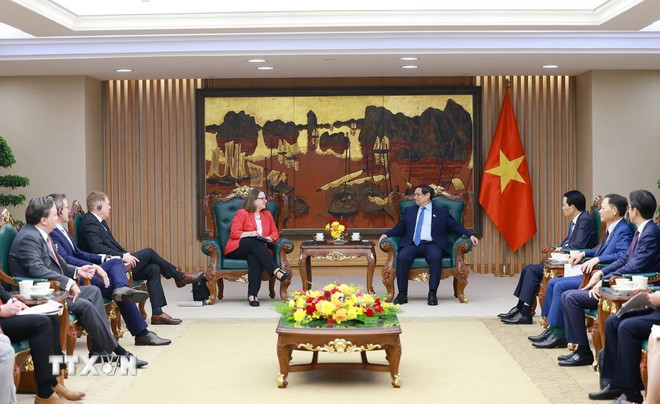 TTXVN