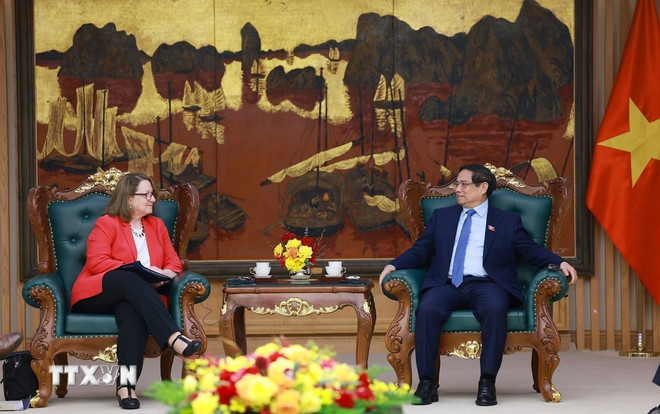 TTXVN