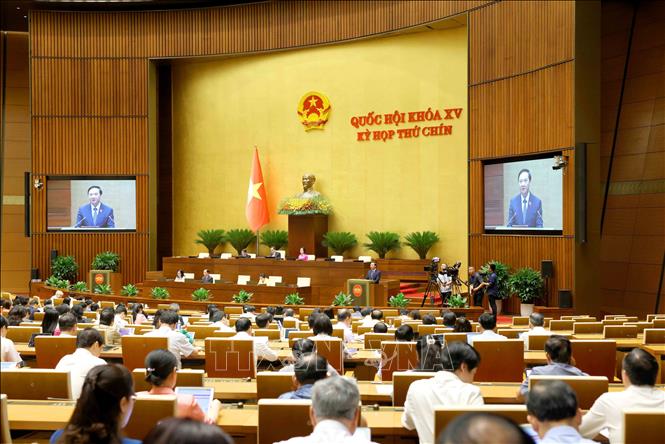 QUỐC HỘI KHÓA XV
KỲ HỌP THỨ CHÍN