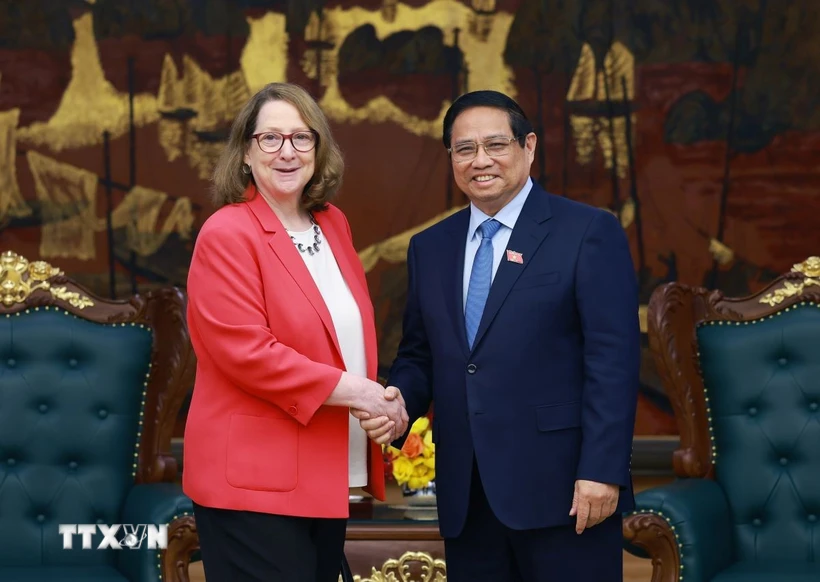 TTXVN