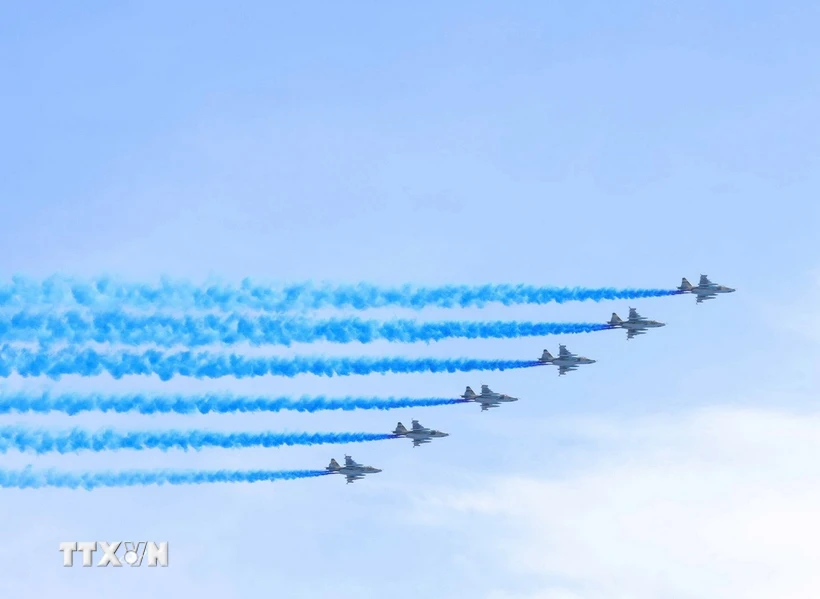 TTXVN